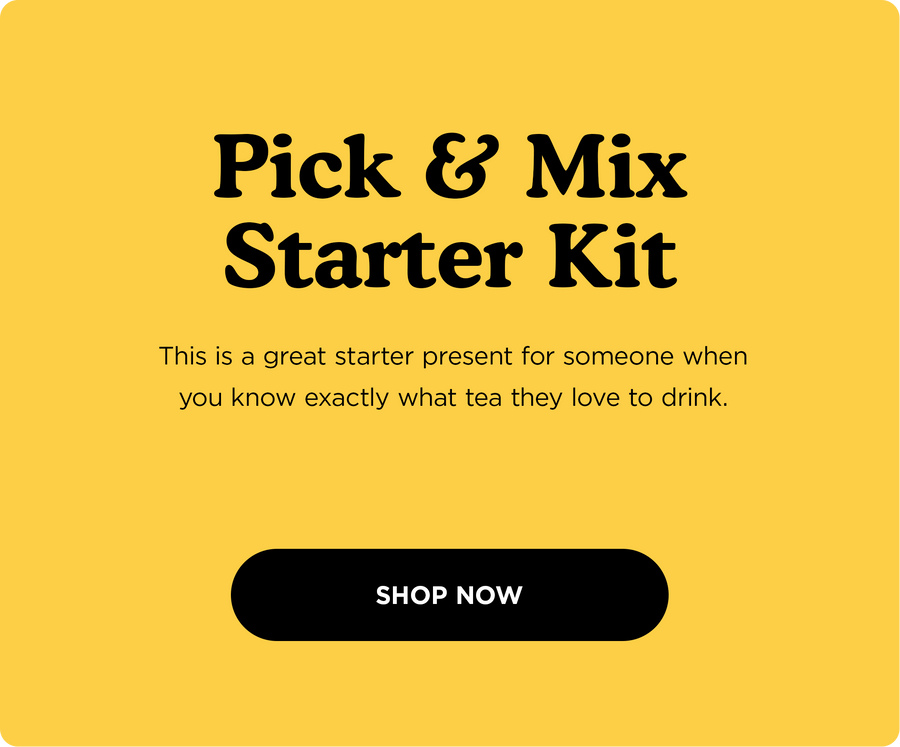 Pick & Mix Starter Kit

This is a great starter present for someone when you know exactly what tea they love to drink.

SHOP NOW